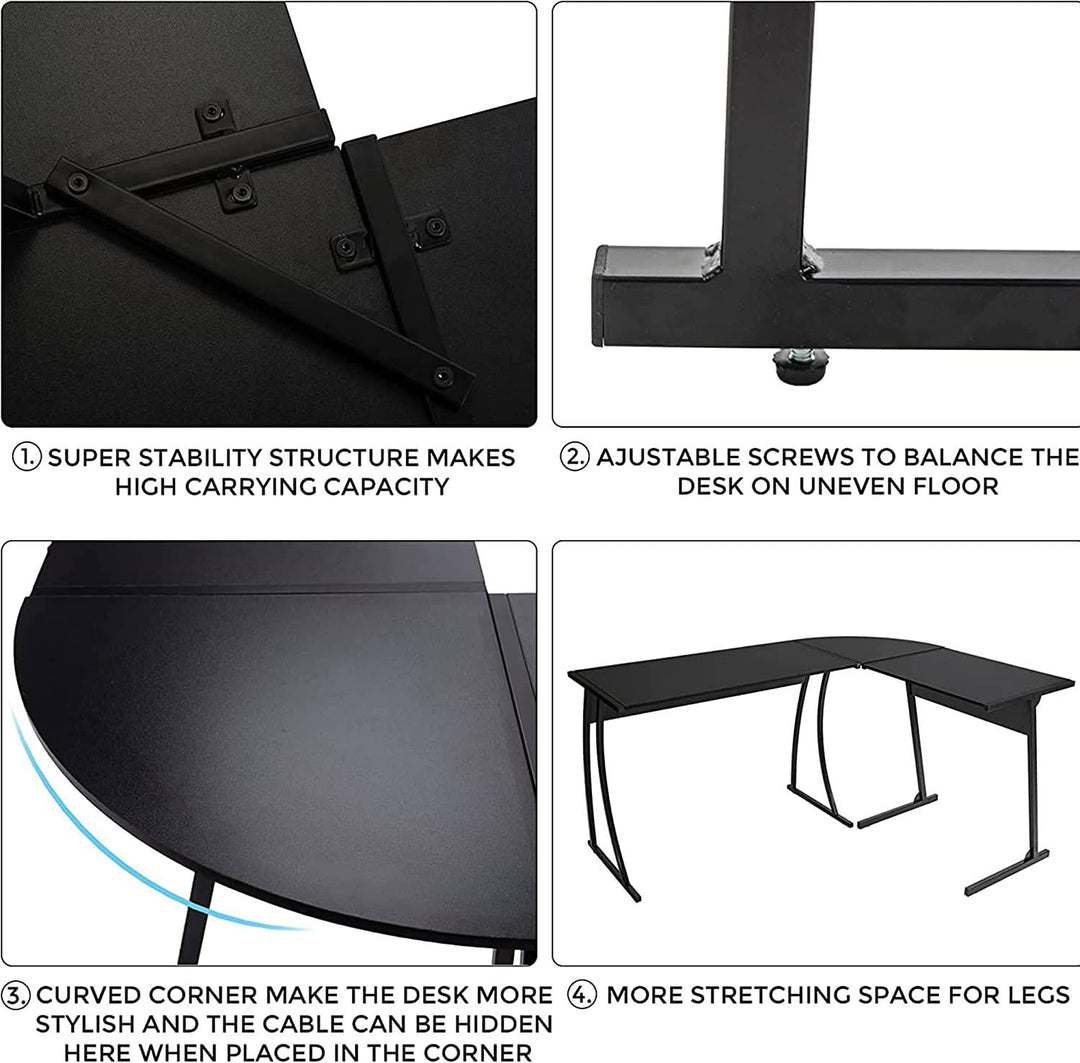 1. SUPER STABILITY STRUCTURE MAKES HIGH CARRYING CAPACITY

2. AJUSTABLE SCREWS TO BALANCE THE DESK ON UNEVEN FLOOR

3. CURVED CORNER MAKE THE DESK MORE STYLISH AND THE CABLE CAN BE HIDDEN HERE WHEN PLACED IN THE CORNER

4. MORE STRETCHING SPACE FOR LEGS