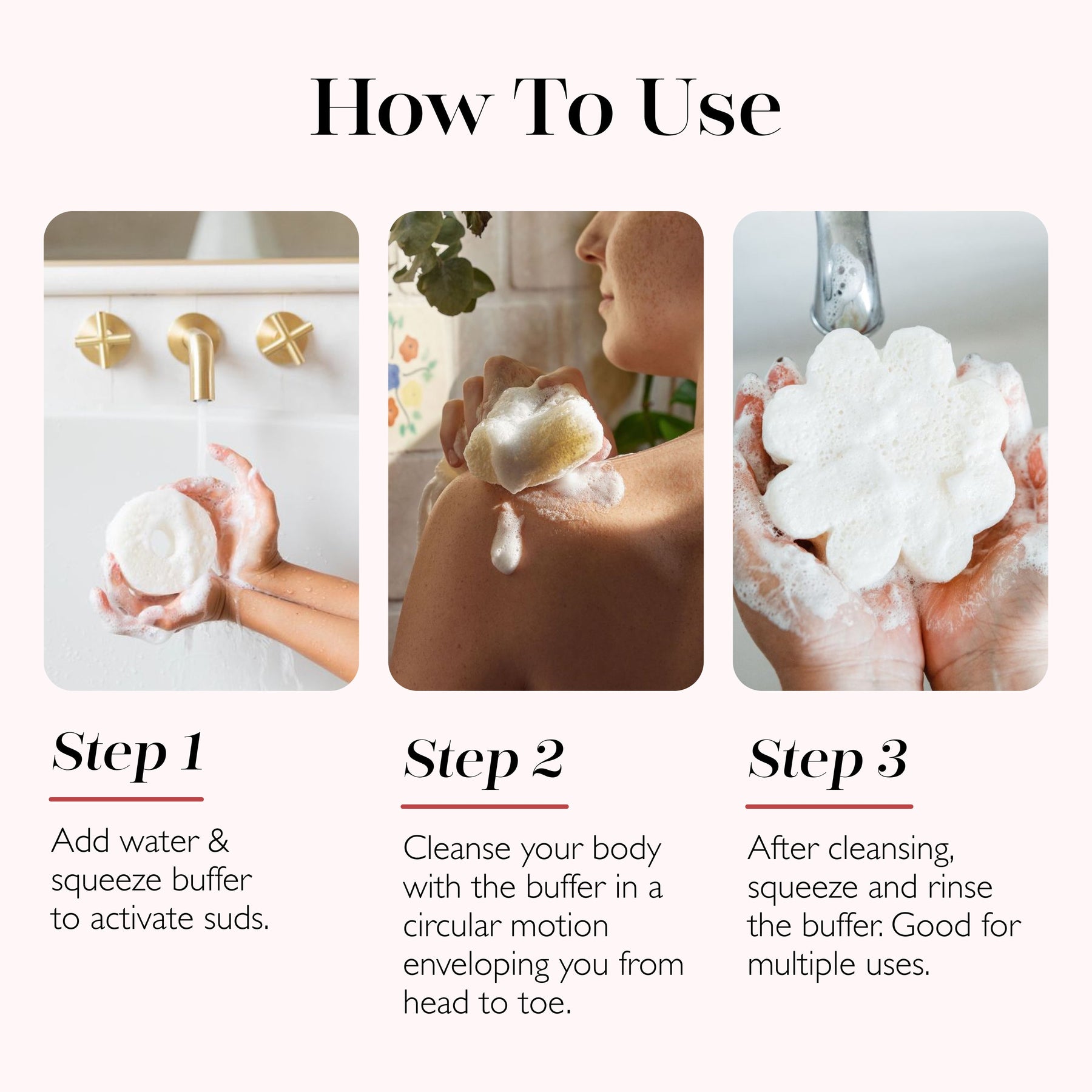 How To Use

Step 1

Add water & squeeze buffer to activate suds.

Step 2

Cleanse your body with the buffer in a circular motion enveloping you from head to toe.

Step 3

After cleansing, squeeze and rinse the buffer. Good for multiple uses.