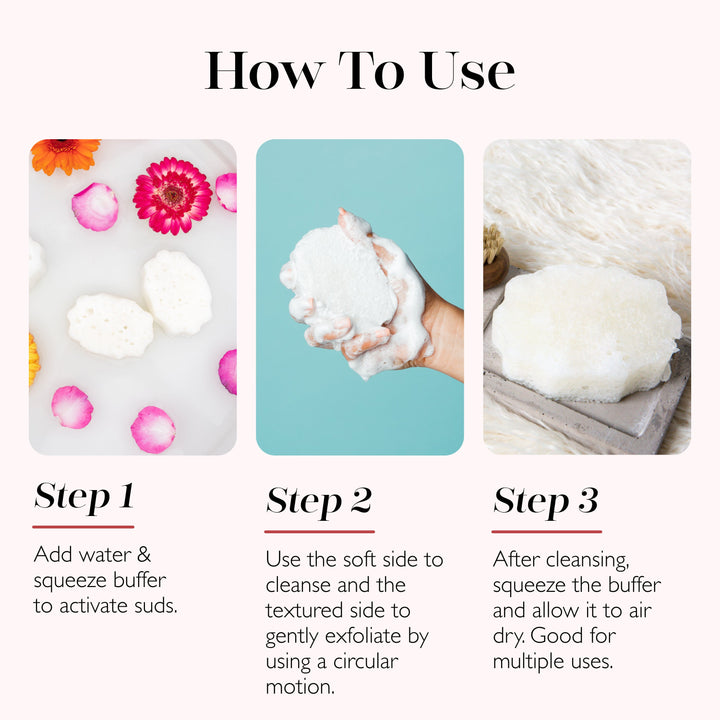 How To Use

Step 1

Add water & squeeze buffer to activate suds.

Step 2

Use the soft side to cleanse and the textured side to gently exfoliate by using a circular motion.

Step 3

After cleansing, squeeze the buffer and allow it to air dry. Good for multiple uses.