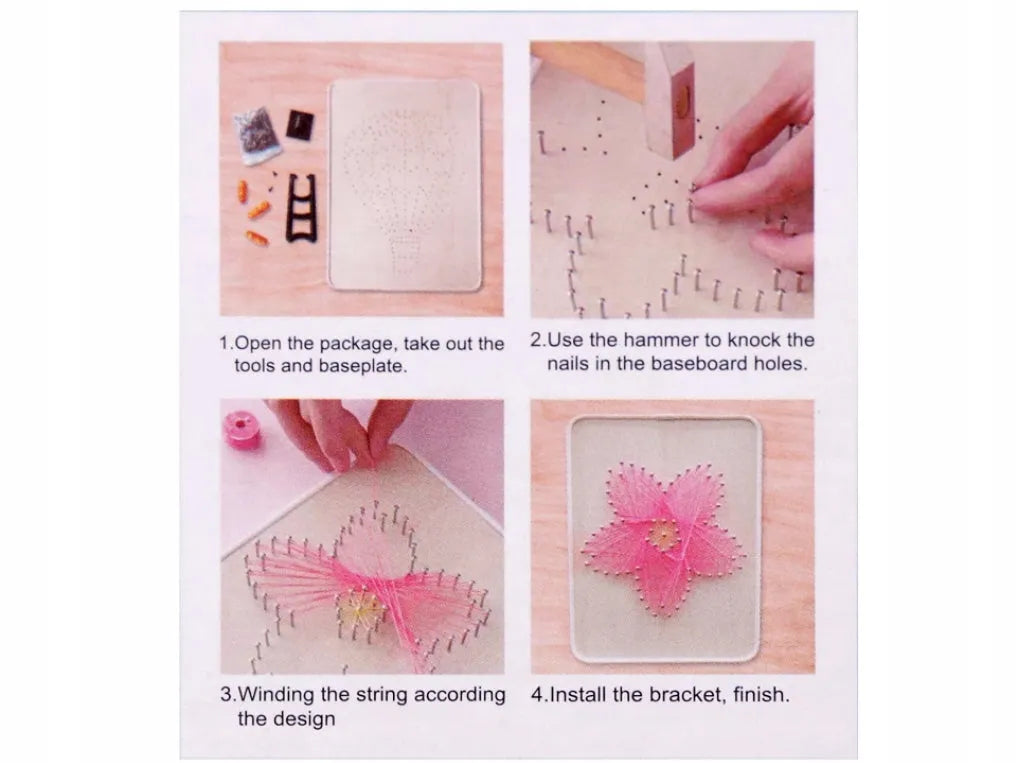 1.Open the package, take out the tools and baseplate.

2.Use the hammer to knock the nails in the baseboard holes.

3.Winding the string according the design

4.Install the bracket, finish.